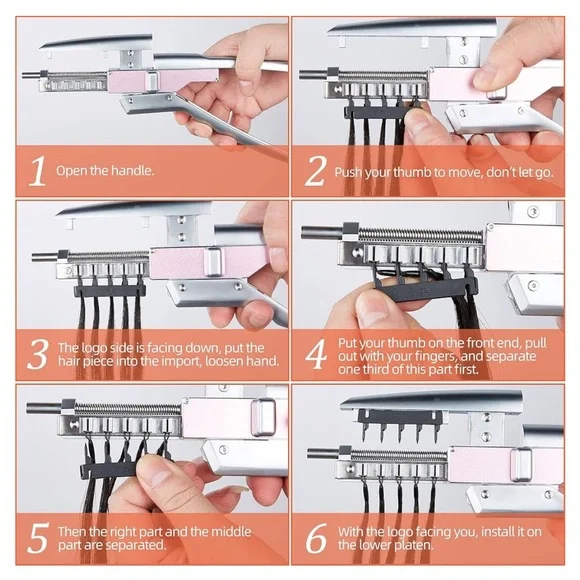 1 Open the handle.

2 Push your thumb to move, don't let go.

3 The logo side is facing down, put the hair piece into the import, loosen hand.

4 Put your thumb on the front end, pull out with your fingers, and separate one third of this part first.

5 Then the right part and the middle part are separated.

6 With the logo facing you, install it on the lower platen.